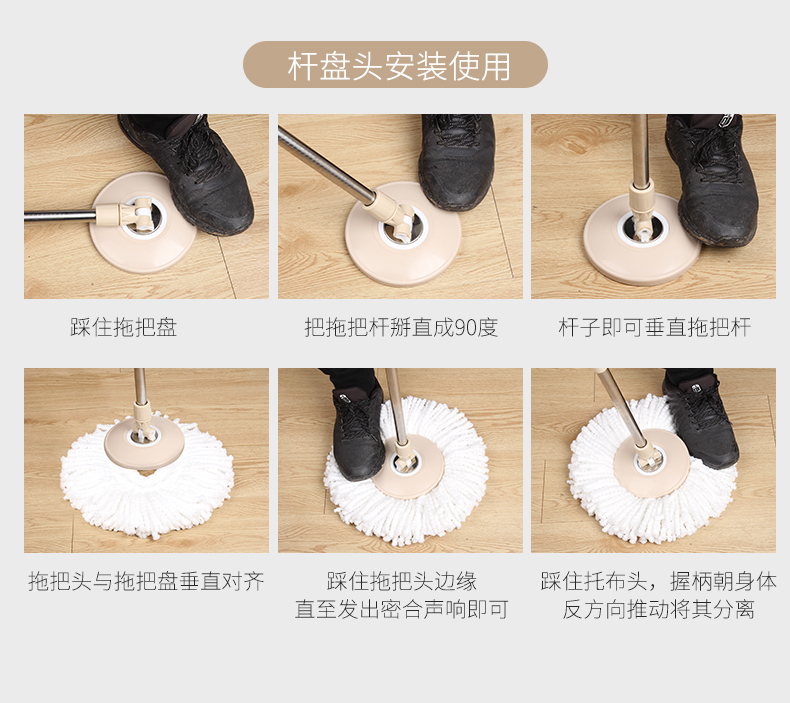 杆盘头安装使用

踩住拖把盘

把拖把杆掰直成90度

杆子即可垂直拖把杆

拖把头与拖把盘垂直对齐

踩住拖把头边缘
直至发出密合声响即可

踩住托布头，握柄朝身体
反方向推动将其分离