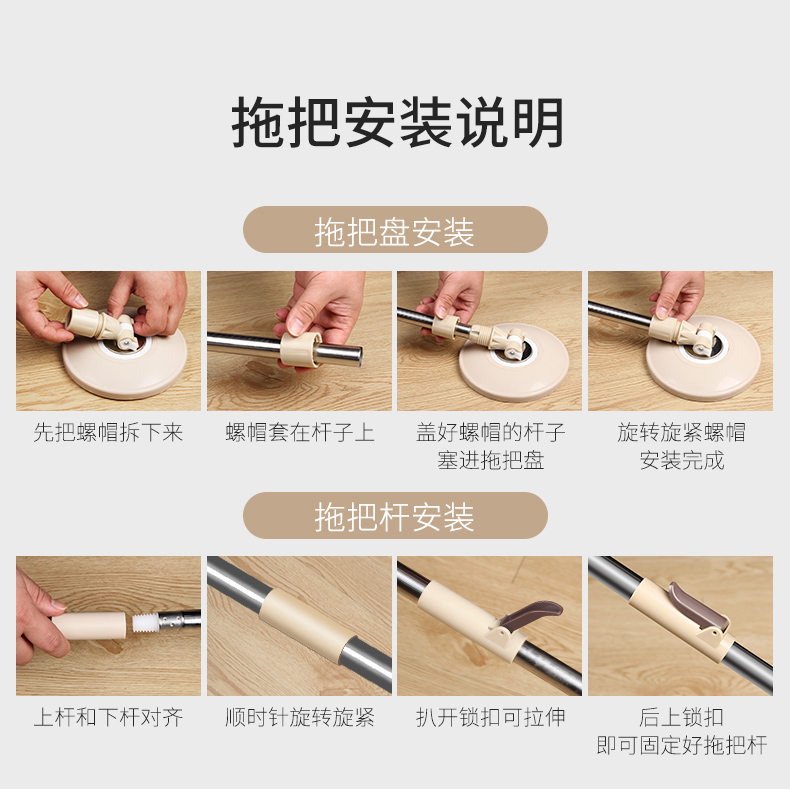 拖把安装说明

拖把盘安装

先把螺帽拆下来

螺帽套在杆子上

盖好螺帽的杆子
塞进拖把盘

旋转旋紧螺帽
安装完成

拖把杆安装

上杆和下杆对齐

顺时针旋转旋紧

扒开锁扣可拉伸

后上锁扣
即可固定好拖把杆