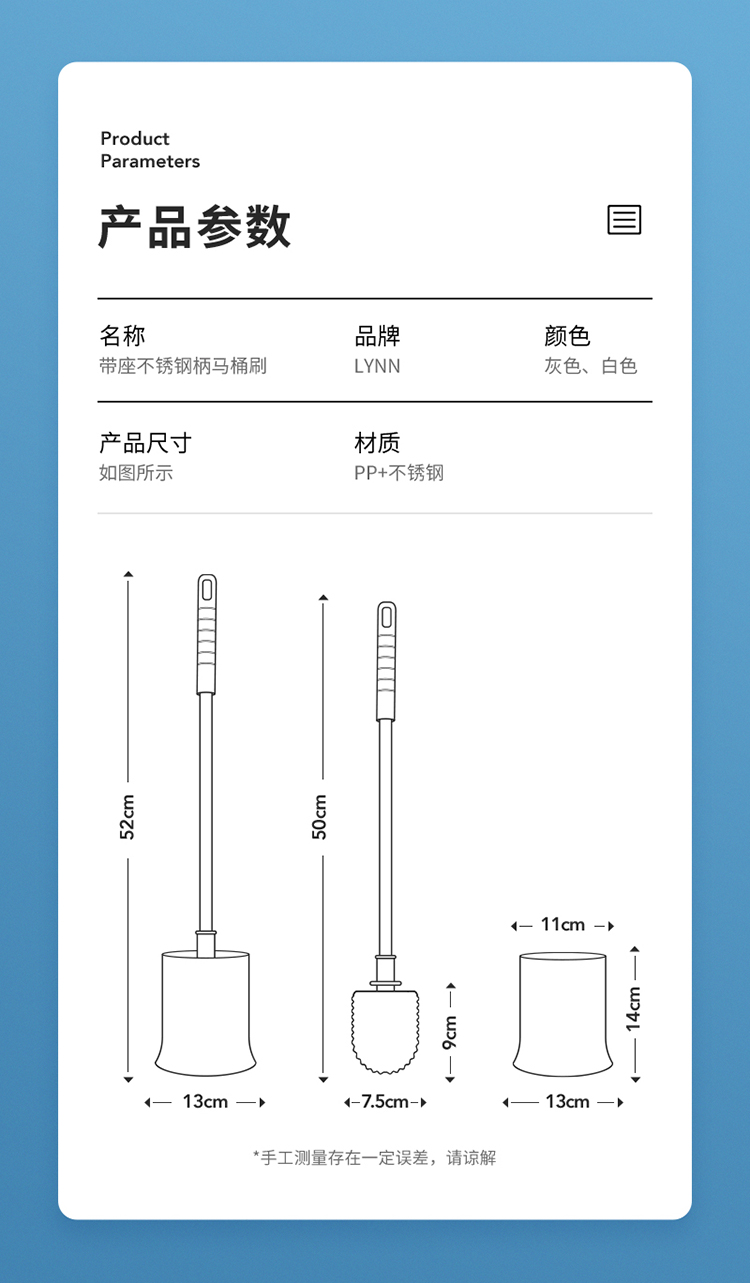 Product Parameters

产品参数

名称
带座不锈钢柄马桶刷

品牌
LYNN

颜色
灰色、白色

产品尺寸
如图所示

材质
PP+不锈钢

52cm

13cm

50cm

9cm

7.5cm

11cm

14cm

13cm

*手工测量存在一定误差，请谅解